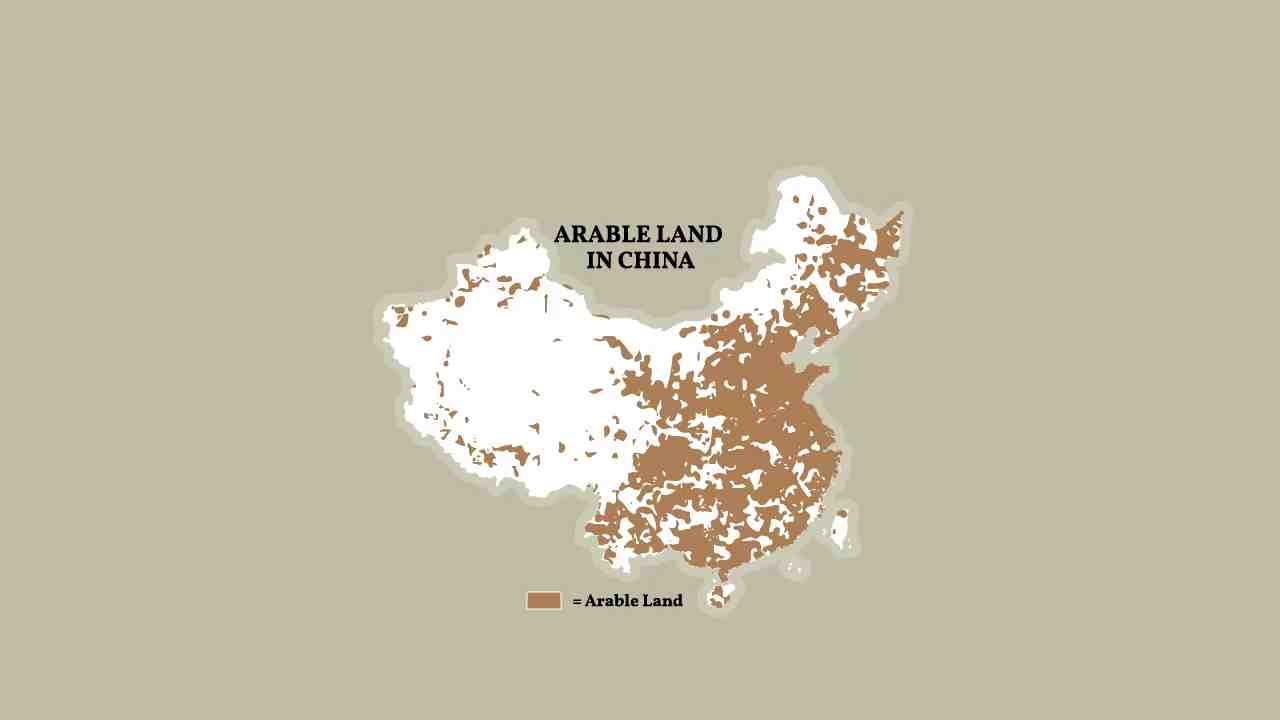 ARABLE LAND
IN CHINA

= Arable Land